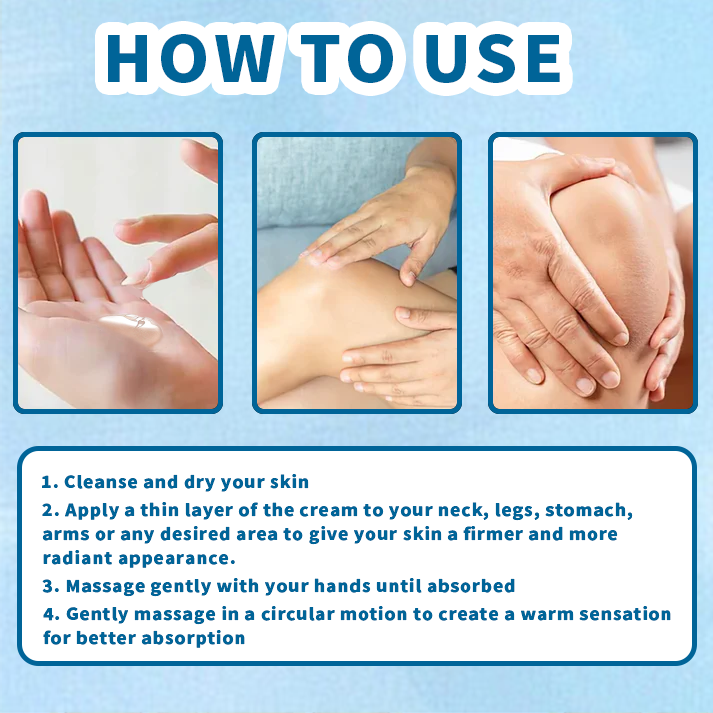 HOW TO USE

1. Cleanse and dry your skin

2. Apply a thin layer of the cream to your neck, legs, stomach, arms or any desired area to give your skin a firmer and more radiant appearance.

3. Massage gently with your hands until absorbed

4. Gently massage in a circular motion to create a warm sensation for better absorption